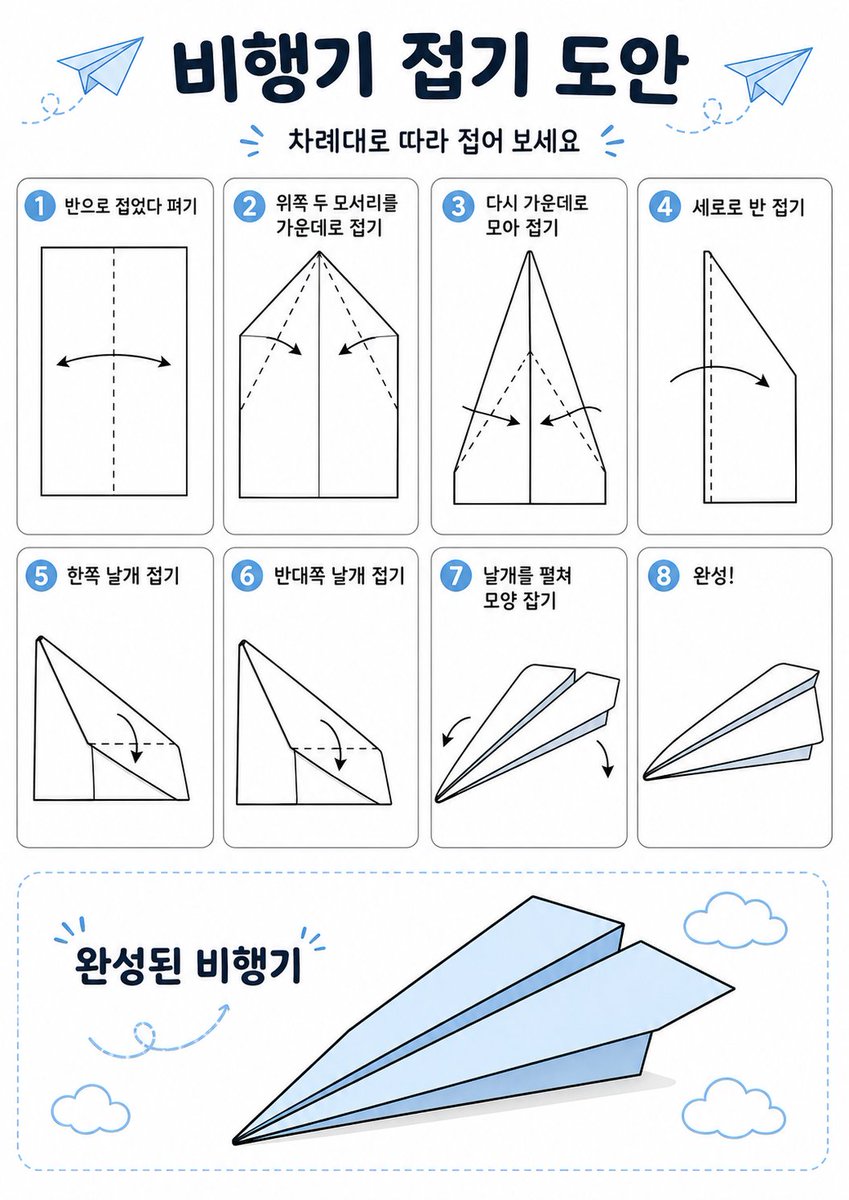 비행기 접기 도안

차례대로 따라 접어 보세요

1 반으로 접었다 펴기

2 위쪽 두 모서리를 가운데로 접기

3 다시 가운데로 모아 접기

4 세로로 반 접기

5 한쪽 날개 접기

6 반대쪽 날개 접기

7 날개를 펼쳐 모양 잡기

8 완성!

완성된 비행기